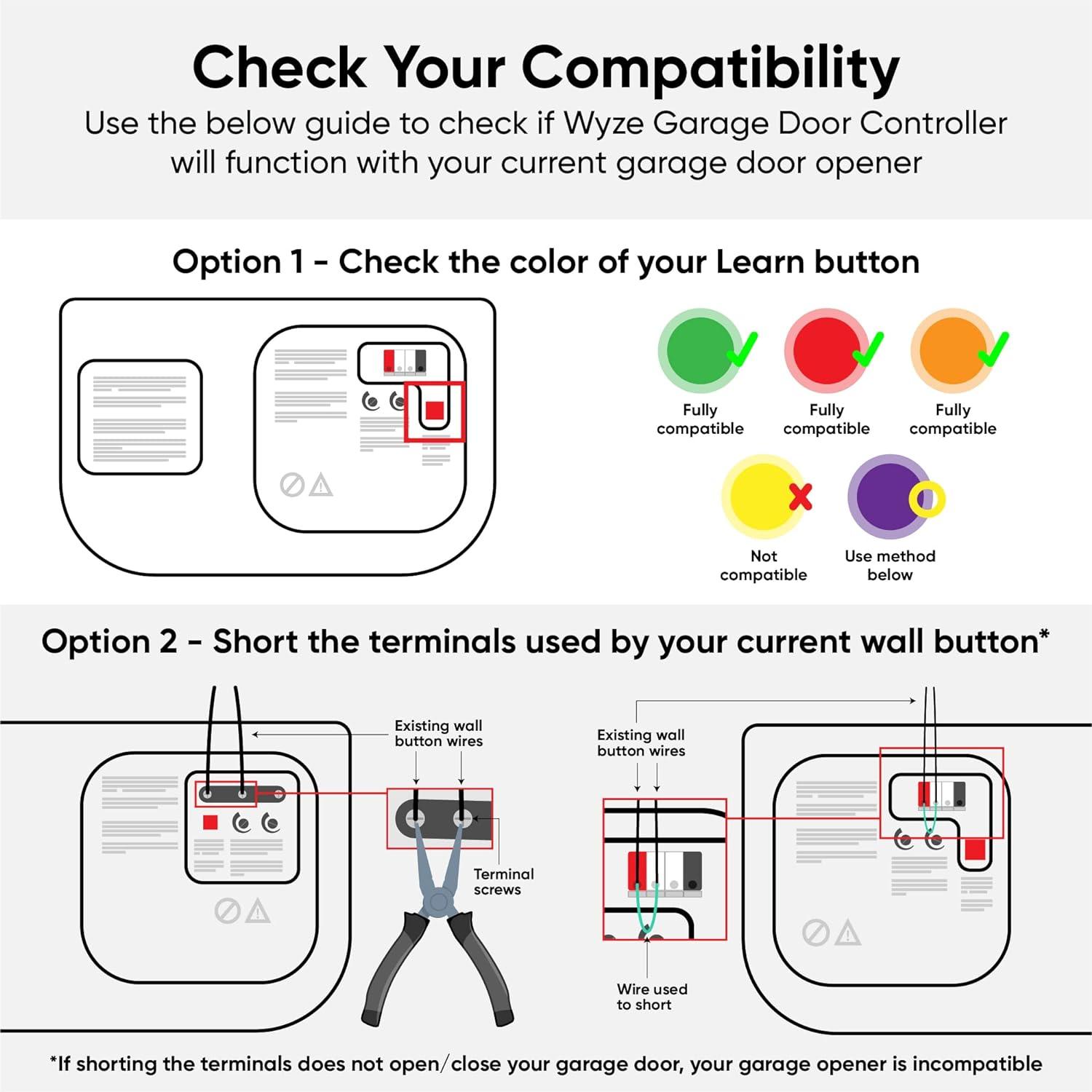 Check Your Compatibility

Use the below guide to check if Wyze Garage Door Controller will function with your current garage door opener

Option 1 - Check the color of your Learn button

Fully compatible

Fully compatible

Fully compatible

Not compatible

Use method below

Option 2 - Short the terminals used by your current wall button*

Existing wall button wires

Terminal screws

Existing wall button wires

Wire used to short

*If shorting the terminals does not open/close your garage door, your garage opener is incompatible